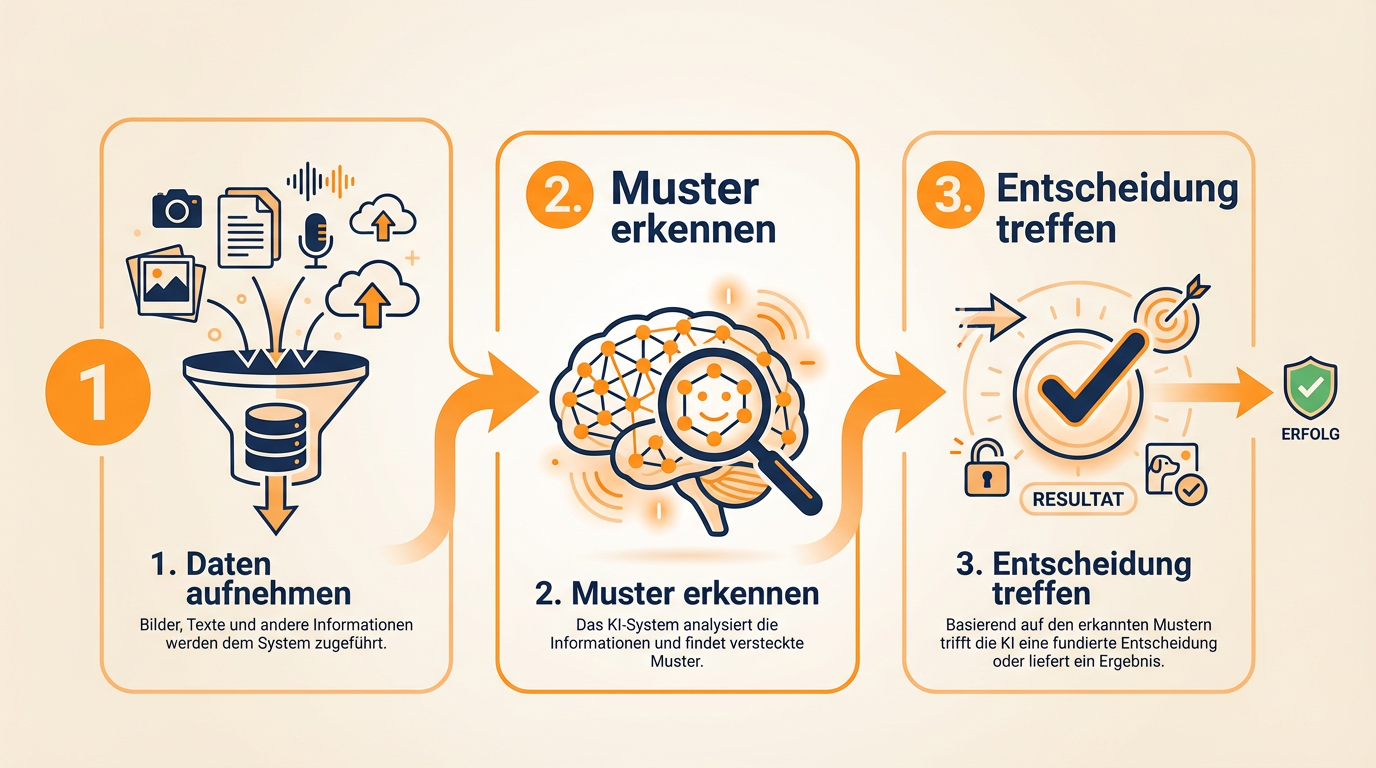 1

1. Daten aufnehmen

Bilder, Texte und andere Informationen werden dem System zugeführt.

2. Muster erkennen

2. Muster erkennen

Das KI-System analysiert die Informationen und findet versteckte Muster.

3. Entscheidung treffen

RESULTAT

ERFOLG

3. Entscheidung treffen

Basierend auf den erkannten Mustern trifft die KI eine fundierte Entscheidung oder liefert ein Ergebnis.